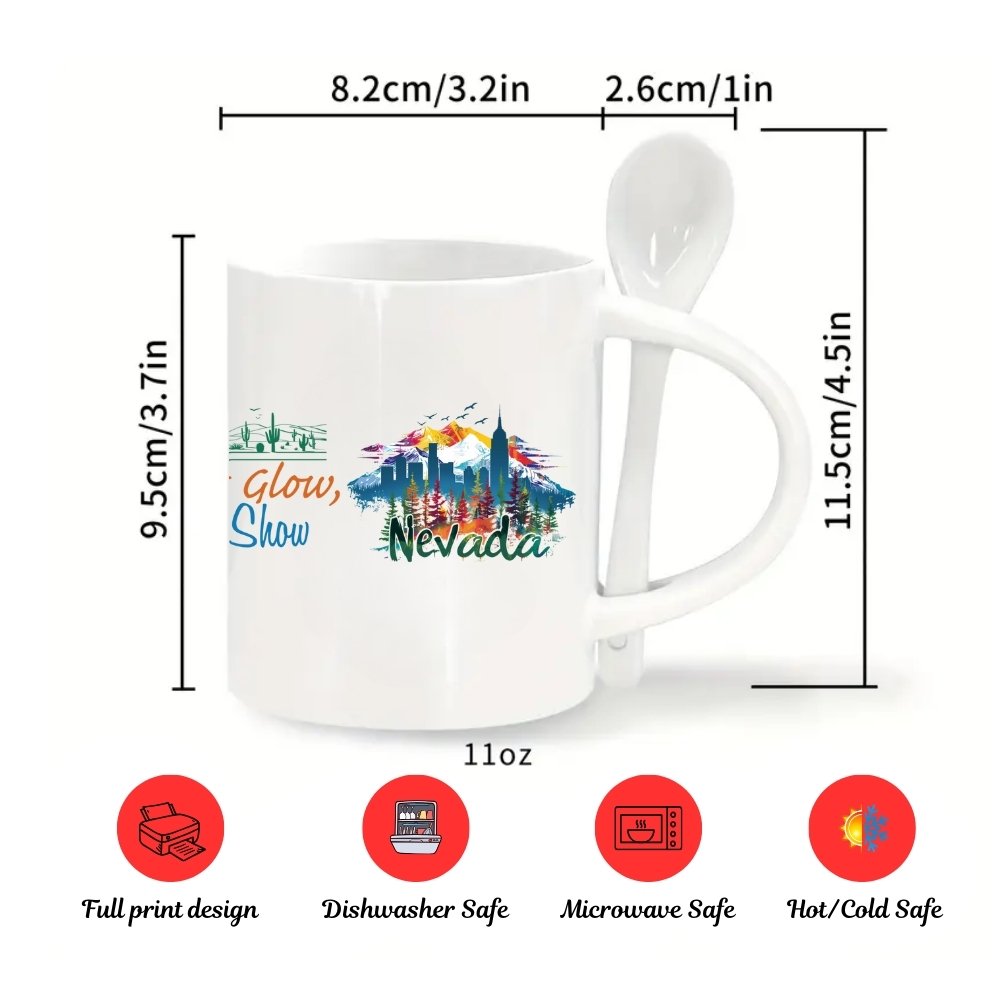 8.2cm/3.2in

2.6cm/1in

9.5cm/3.7in

11.5cm/4.5in

Glow,
Show

Nevada

11oz

Full print design

Dishwasher Safe

Microwave Safe

Hot/Cold Safe