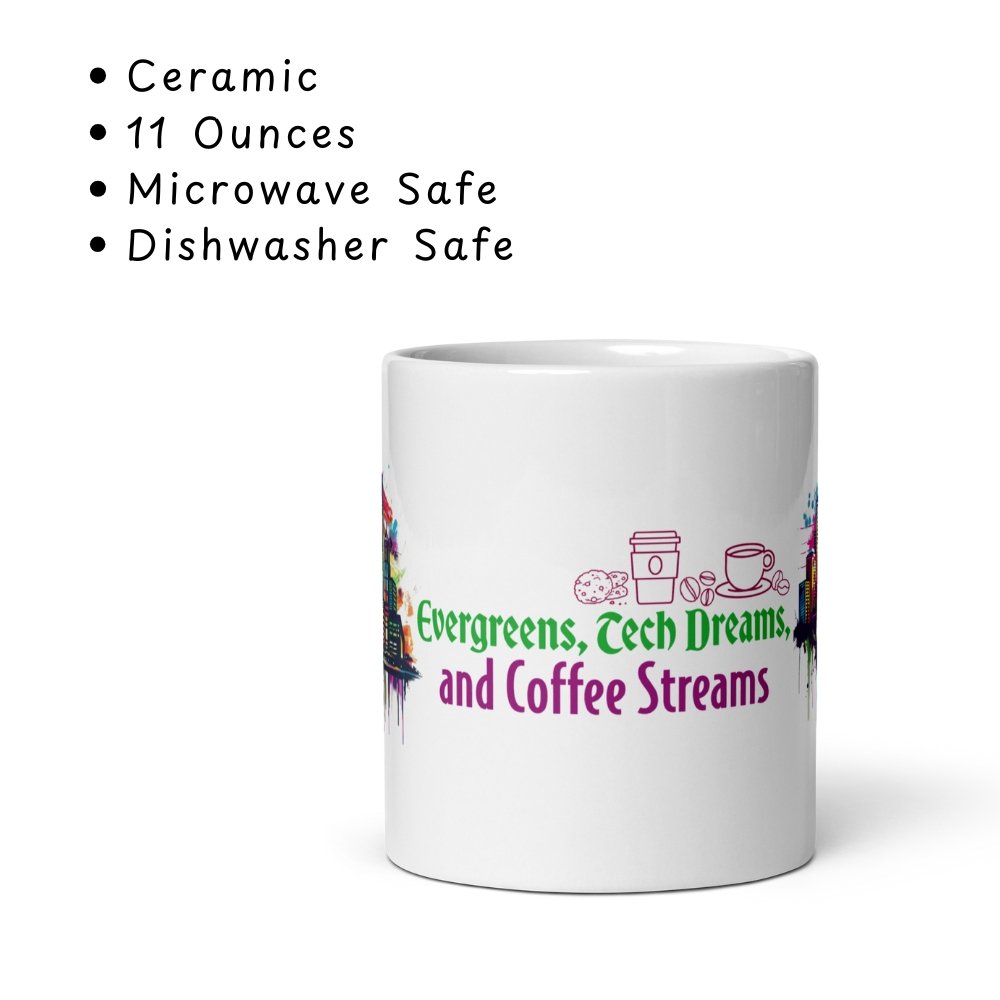 • Ceramic
• 11 Ounces
• Microwave Safe
• Dishwasher Safe

Evergreens, Tech Dreams, and Coffee Streams